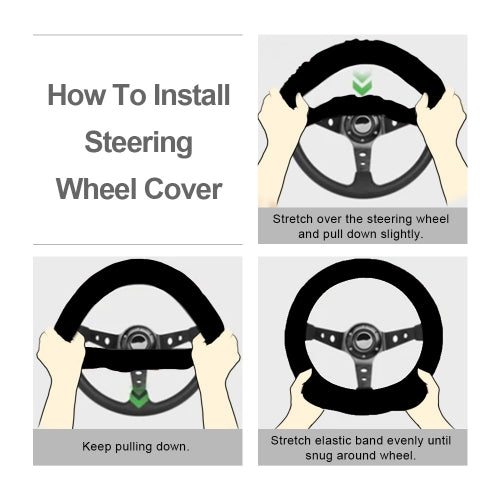 How To Install Steering Wheel Cover

Stretch over the steering wheel and pull down slightly.

Keep pulling down.

Stretch elastic band evenly until snug around wheel.